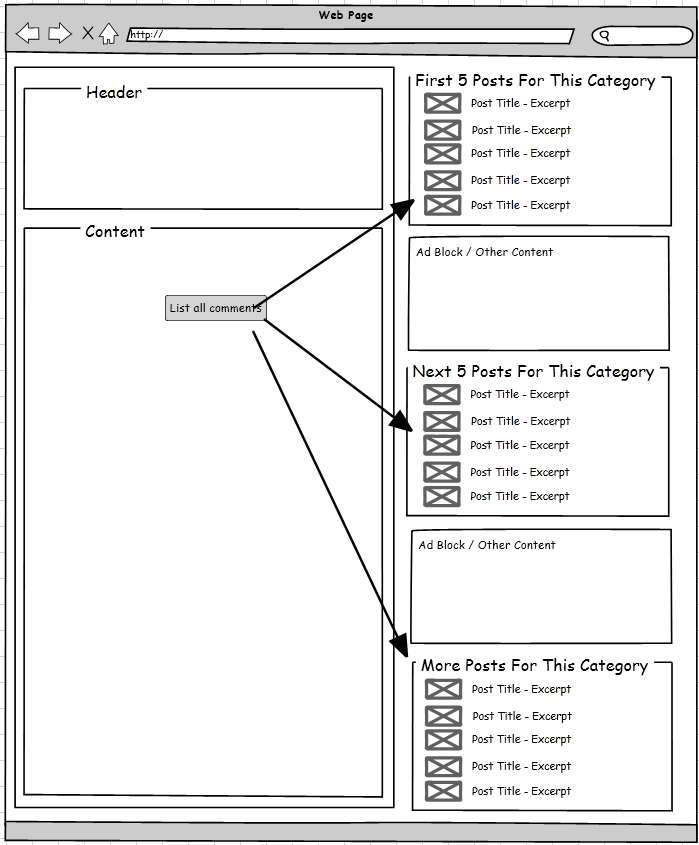 Web Page

http://

Header

Content

List all comments

First 5 Posts For This Category

Post Title - Excerpt

Post Title - Excerpt

Post Title - Excerpt

Post Title - Excerpt

Post Title - Excerpt

Ad Block / Other Content

Next 5 Posts For This Category

Post Title - Excerpt

Post Title - Excerpt

Post Title - Excerpt

Post Title - Excerpt

Post Title - Excerpt

Ad Block / Other Content

More Posts For This Category

Post Title - Excerpt

Post Title - Excerpt

Post Title - Excerpt

Post Title - Excerpt

Post Title - Excerpt